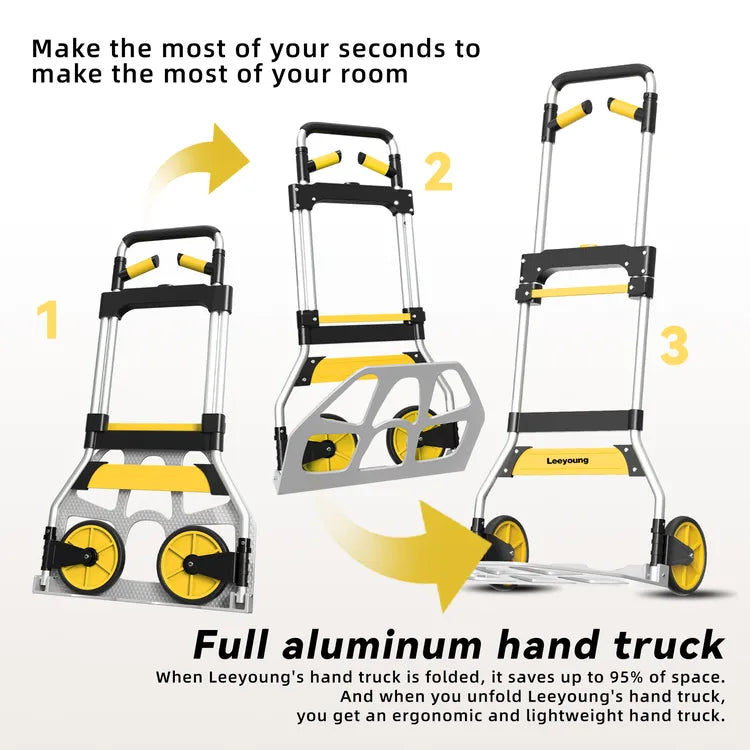 Make the most of your seconds to make the most of your room

1

2

3

Leeyoung

Full aluminum hand truck

When Leeyoung's hand truck is folded, it saves up to 95% of space. And when you unfold Leeyoung's hand truck, you get an ergonomic and lightweight hand truck.