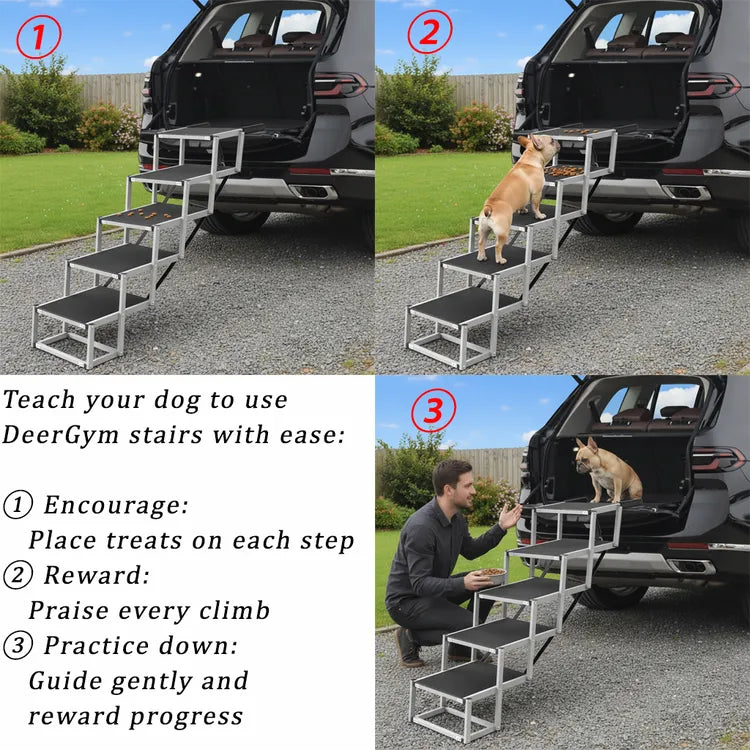 1

2

Teach your dog to use DeerGym stairs with ease:

① Encourage:
Place treats on each step
② Reward:
Praise every climb
③ Practice down:
Guide gently and reward progress

3