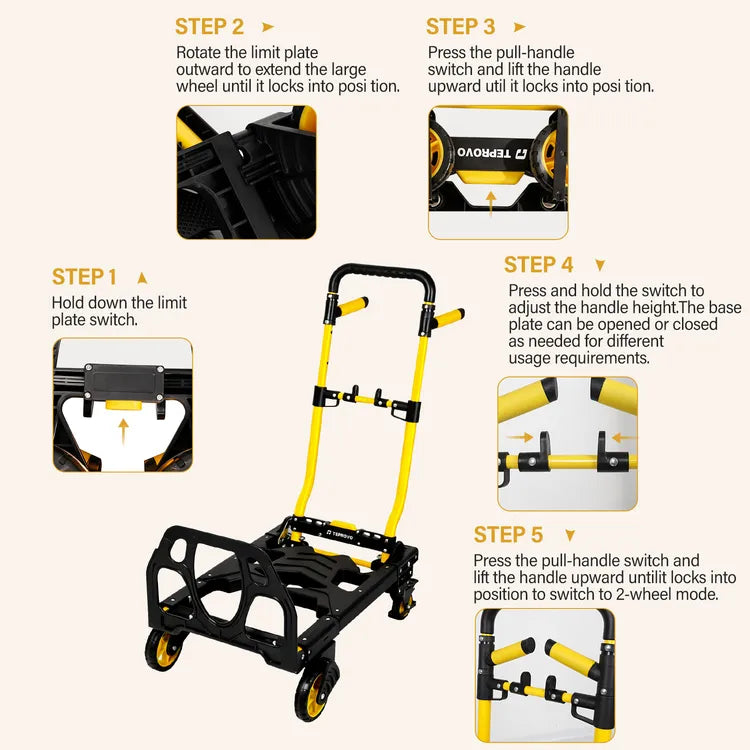 STEP 2

Rotate the limit plate outward to extend the large wheel until it locks into posi tion.

STEP 3

Press the pull-handle switch and lift the handle upward util it locks into posi tion.

TEPROVO

STEP 1

Hold down the limit plate switch.

STEP 4

Press and hold the switch to adjust the handle height.The base plate can be opened or closed as needed for different usage requirements.

TEPROVO

STEP 5

Press the pull-handle switch and lift the handle upward untilit locks into position to switch to 2-wheel mode.